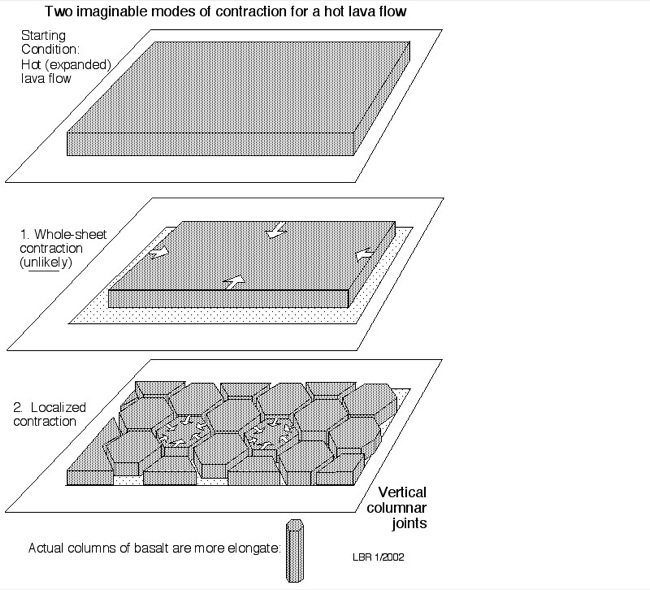 Two imaginable modes of contraction for a hot lava flow

Starting Condition: Hot (expanded) lava flow

1. Whole-sheet contraction (unlikely)

2. Localized contraction

Vertical columnar joints

Actual columns of basalt are more elongate:

LBR 1/2002