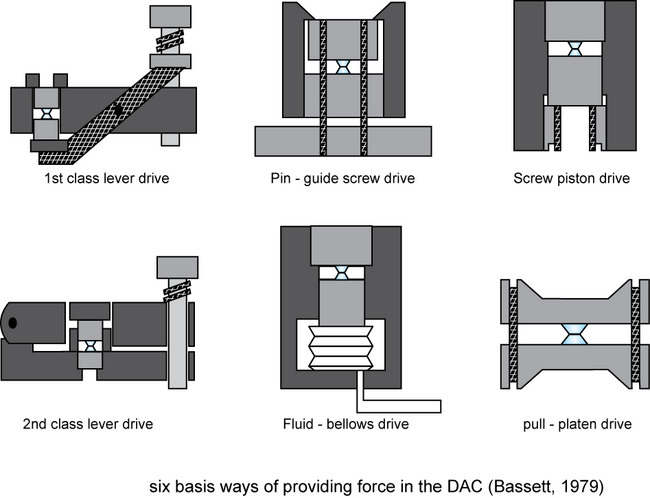 1st class lever drive

Pin - guide screw drive

Screw piston drive

2nd class lever drive

Fluid - bellows drive

pull - platen drive

six basis ways of providing force in the DAC (Bassett, 1979)