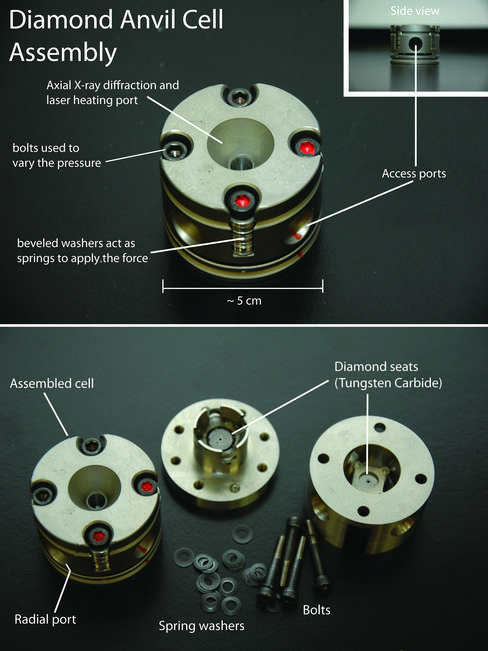 Diamond Anvil Cell Assembly

Side view

Axial X-ray diffraction and laser heating port

bolts used to vary the pressure

Access ports

beveled washers act as springs to apply the force

~ 5 cm

Assembled cell

Diamond seats (Tungsten Carbide)

Radial port

Spring washers

Bolts